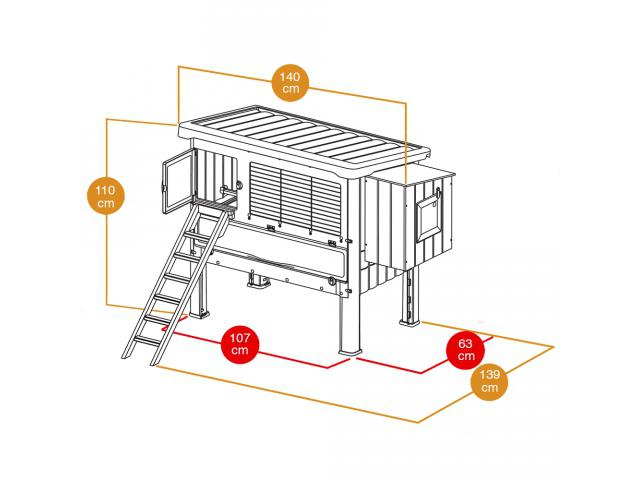 140 cm

110 cm

107 cm

63 cm

139 cm